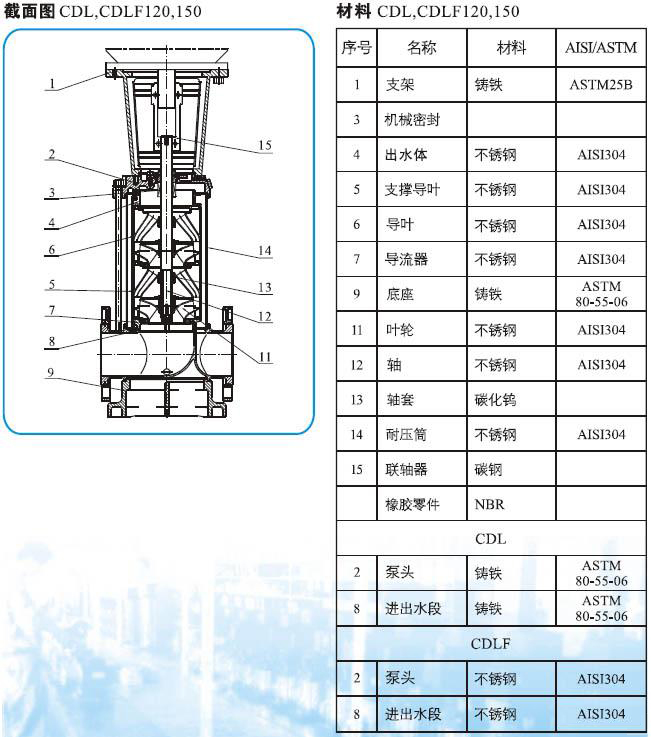 截面图 CDL,CDLF120,150

1
2
3
4
6
5
7
8
9
15
14
13
12
11

材料 CDL,CDLF120,150

| 序号 | 名称 | 材料 | AISI/ASTM |
|---|---|---|---|
| 1 | 支架 | 铸铁 | ASTM25B |
| 3 | 机械密封 | | |
| 4 | 出水体 | 不锈钢 | AISI304 |
| 5 | 支撑导叶 | 不锈钢 | AISI304 |
| 6 | 导叶 | 不锈钢 | AISI304 |
| 7 | 导流器 | 不锈钢 | AISI304 |
| 9 | 底座 | 铸铁 | ASTM 80-55-06 |
| 11 | 叶轮 | 不锈钢 | AISI304 |
| 12 | 轴 | 不锈钢 | AISI304 |
| 13 | 轴套 | 碳化钨 | |
| 14 | 耐压筒 | 不锈钢 | AISI304 |
| 15 | 联轴器 | 碳钢 | |
| | 橡胶零件 | NBR | |
| CDL | | | |
| 2 | 泵头 | 铸铁 | ASTM 80-55-06 |
| 8 | 进出水段 | 铸铁 | ASTM 80-55-06 |
| CDLF | | | |
| 2 | 泵头 | 不锈钢 | AISI304 |
| 8 | 进出水段 | 不锈钢 | AISI304 |